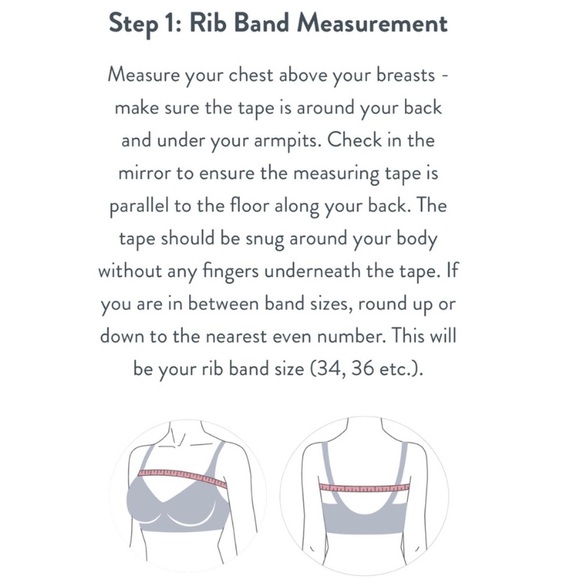 Step 1: Rib Band Measurement

Measure your chest above your breasts - make sure the tape is around your back and under your armpits. Check in the mirror to ensure the measuring tape is parallel to the floor along your back. The tape should be snug around your body without any fingers underneath the tape. If you are in between band sizes, round up or down to the nearest even number. This will be your rib band size (34, 36 etc.).